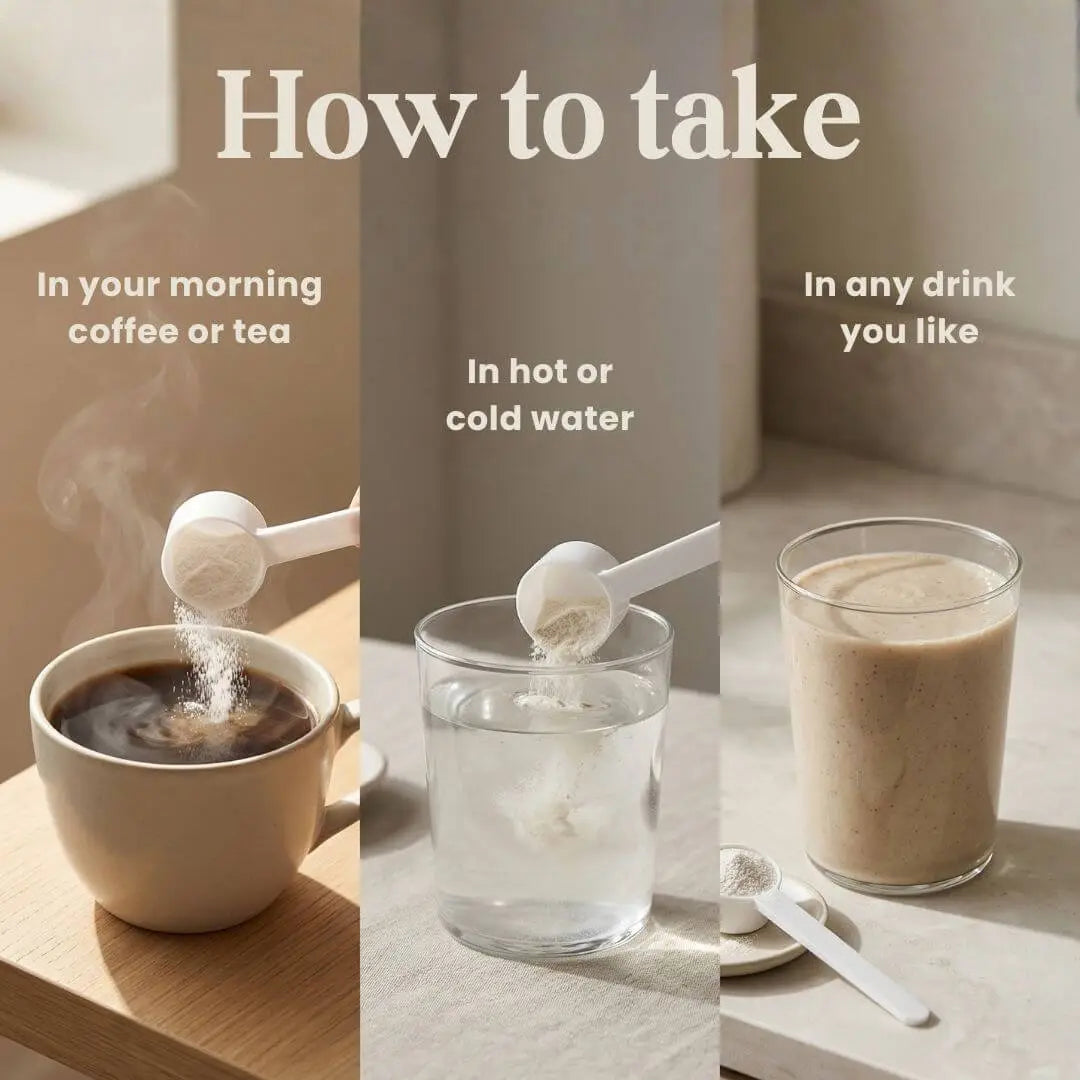 How to take

In your morning coffee or tea

In hot or cold water

In any drink you like